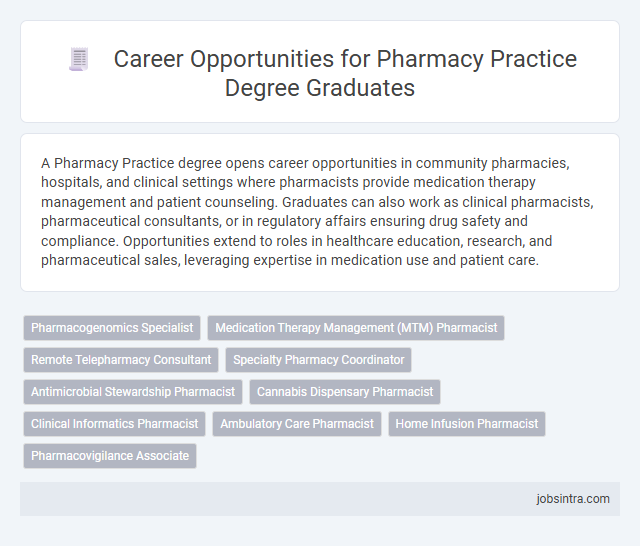 Career Opportunities for Pharmacy Practice Degree Graduates

A Pharmacy Practice degree opens career opportunities in community pharmacies, hospitals, and clinical settings where pharmacists provide medication therapy management and patient counseling. Graduates can also work as clinical pharmacists, pharmaceutical consultants, or in regulatory affairs ensuring drug safety and compliance. Opportunities extend to roles in healthcare education, research, and pharmaceutical sales, leveraging expertise in medication use and patient care.

Pharmacogenomics Specialist
Medication Therapy Management (MTM) Pharmacist
Remote Telepharmacy Consultant
Specialty Pharmacy Coordinator
Antimicrobial Stewardship Pharmacist
Cannabis Dispensary Pharmacist
Clinical Informatics Pharmacist
Ambulatory Care Pharmacist
Home Infusion Pharmacist
Pharmacovigilance Associate

jobsintra.com