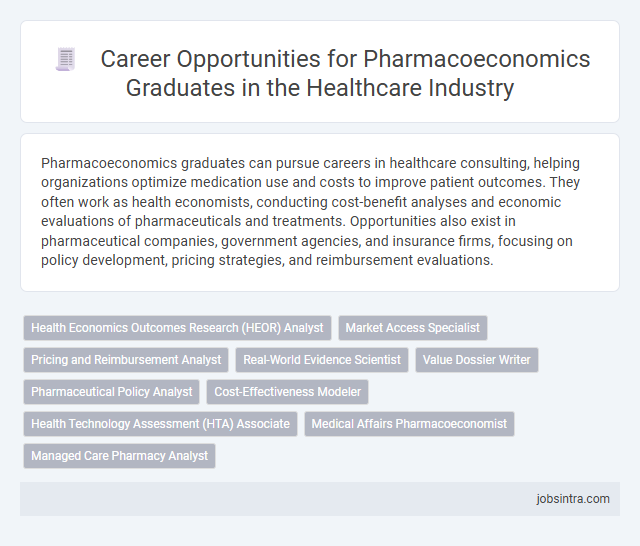 Career Opportunities for Pharmacoeconomics Graduates in the Healthcare Industry

Pharmacoeconomics graduates can pursue careers in healthcare consulting, helping organizations optimize medication use and costs to improve patient outcomes. They often work as health economists, conducting cost-benefit analyses and economic evaluations of pharmaceuticals and treatments. Opportunities also exist in pharmaceutical companies, government agencies, and insurance firms, focusing on policy development, pricing strategies, and reimbursement evaluations.

Health Economics Outcomes Research (HEOR) Analyst
Market Access Specialist
Pricing and Reimbursement Analyst
Real-World Evidence Scientist
Value Dossier Writer
Pharmaceutical Policy Analyst
Cost-Effectiveness Modeler
Health Technology Assessment (HTA) Associate
Medical Affairs Pharmacoeconomist
Managed Care Pharmacy Analyst

jobsintra.com