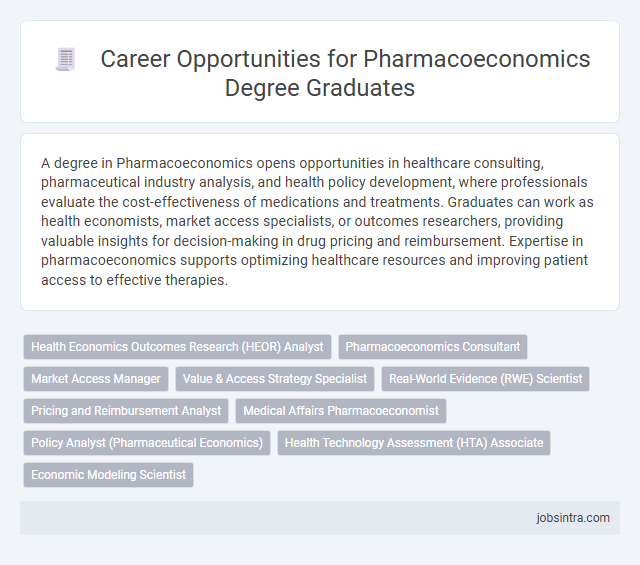 Career Opportunities for Pharmacoeconomics Degree Graduates

A degree in Pharmacoeconomics opens opportunities in healthcare consulting, pharmaceutical industry analysis, and health policy development, where professionals evaluate the cost-effectiveness of medications and treatments. Graduates can work as health economists, market access specialists, or outcomes researchers, providing valuable insights for decision-making in drug pricing and reimbursement. Expertise in pharmacoeconomics supports optimizing healthcare resources and improving patient access to effective therapies.

Health Economics Outcomes Research (HEOR) Analyst
Pharmacoeconomics Consultant
Market Access Manager
Value & Access Strategy Specialist
Real-World Evidence (RWE) Scientist
Pricing and Reimbursement Analyst
Medical Affairs Pharmacoeconomist
Policy Analyst (Pharmaceutical Economics)
Health Technology Assessment (HTA) Associate
Economic Modeling Scientist

jobsintra.com