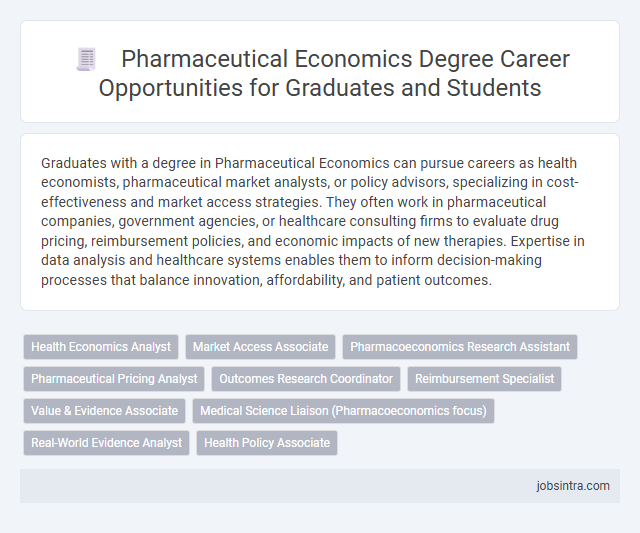 Pharmaceutical Economics Degree Career Opportunities for Graduates and Students

Graduates with a degree in Pharmaceutical Economics can pursue careers as health economists, pharmaceutical market analysts, or policy advisors, specializing in cost-effectiveness and market access strategies. They often work in pharmaceutical companies, government agencies, or healthcare consulting firms to evaluate drug pricing, reimbursement policies, and economic impacts of new therapies. Expertise in data analysis and healthcare systems enables them to inform decision-making processes that balance innovation, affordability, and patient outcomes.

Health Economics Analyst
Market Access Associate
Pharmacoeconomics Research Assistant
Pharmaceutical Pricing Analyst
Outcomes Research Coordinator
Reimbursement Specialist
Value & Evidence Associate
Medical Science Liaison (Pharmacoeconomics focus)
Real-World Evidence Analyst
Health Policy Associate

jobsintra.com