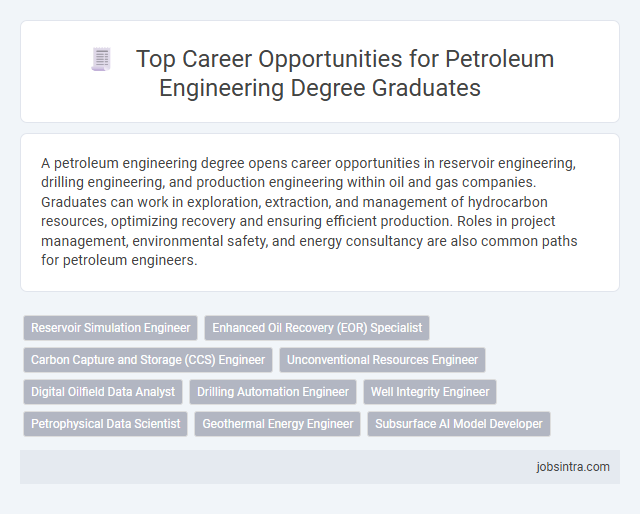 Top Career Opportunities for Petroleum Engineering Degree Graduates

A petroleum engineering degree opens career opportunities in reservoir engineering, drilling engineering, and production engineering within oil and gas companies. Graduates can work in exploration, extraction, and management of hydrocarbon resources, optimizing recovery and ensuring efficient production. Roles in project management, environmental safety, and energy consultancy are also common paths for petroleum engineers.

Reservoir Simulation Engineer
Enhanced Oil Recovery (EOR) Specialist
Carbon Capture and Storage (CCS) Engineer
Unconventional Resources Engineer
Digital Oilfield Data Analyst
Drilling Automation Engineer
Well Integrity Engineer
Petrophysical Data Scientist
Geothermal Energy Engineer
Subsurface AI Model Developer

jobsintra.com