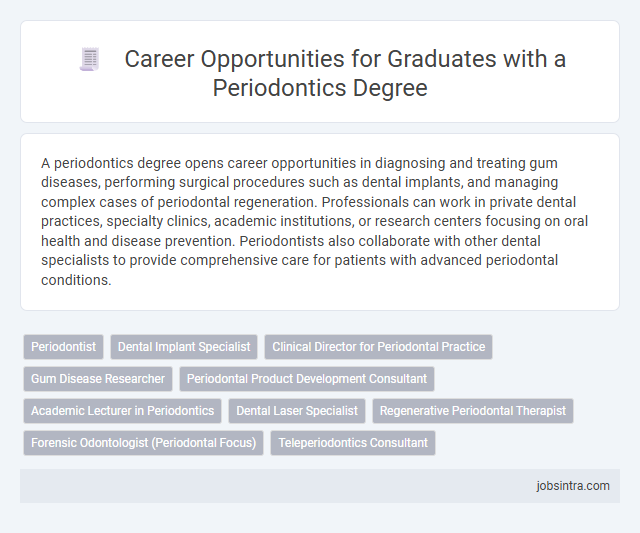 Career Opportunities for Graduates with a Periodontics Degree

A periodontics degree opens career opportunities in diagnosing and treating gum diseases, performing surgical procedures such as dental implants, and managing complex cases of periodontal regeneration. Professionals can work in private dental practices, specialty clinics, academic institutions, or research centers focusing on oral health and disease prevention. Periodontists also collaborate with other dental specialists to provide comprehensive care for patients with advanced periodontal conditions.

Periodontist
Dental Implant Specialist
Clinical Director for Periodontal Practice
Gum Disease Researcher
Periodontal Product Development Consultant
Academic Lecturer in Periodontics
Dental Laser Specialist
Regenerative Periodontal Therapist
Forensic Odontologist (Periodontal Focus)
Teleperiodontics Consultant

jobsintra.com