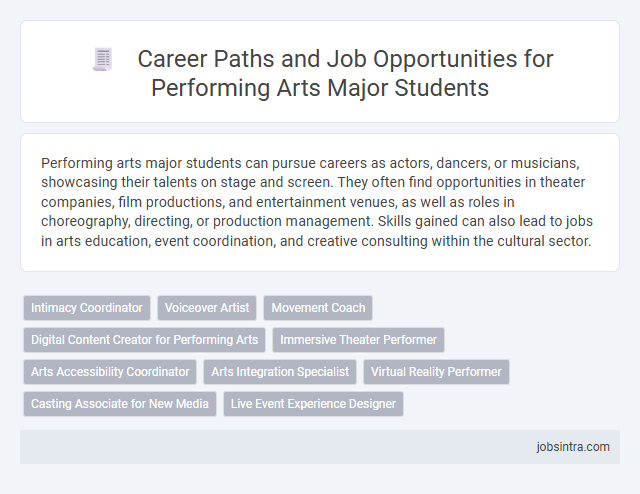 Career Paths and Job Opportunities for Performing Arts Major Students

Performing arts major students can pursue careers as actors, dancers, or musicians, showcasing their talents on stage and screen. They often find opportunities in theater companies, film productions, and entertainment venues, as well as roles in choreography, directing, or production management. Skills gained can also lead to jobs in arts education, event coordination, and creative consulting within the cultural sector.

Intimacy Coordinator
Voiceover Artist
Movement Coach
Digital Content Creator for Performing Arts
Immersive Theater Performer
Arts Accessibility Coordinator
Arts Integration Specialist
Virtual Reality Performer
Casting Associate for New Media
Live Event Experience Designer

jobsintra.com