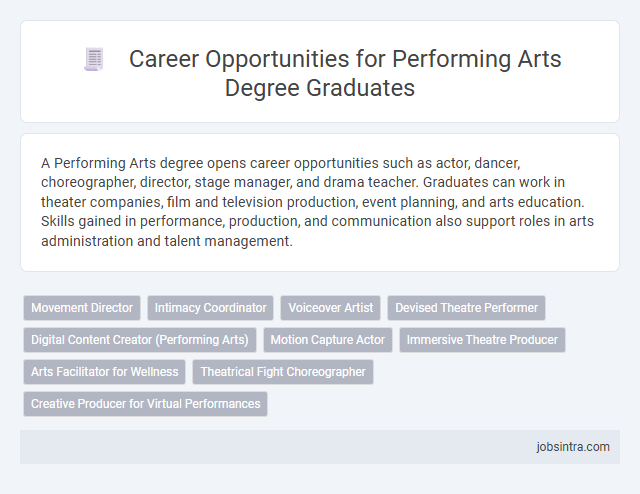 Career Opportunities for Performing Arts Degree Graduates

A Performing Arts degree opens career opportunities such as actor, dancer, choreographer, director, stage manager, and drama teacher. Graduates can work in theater companies, film and television production, event planning, and arts education. Skills gained in performance, production, and communication also support roles in arts administration and talent management.

Movement Director
Intimacy Coordinator
Voiceover Artist
Devised Theatre Performer
Digital Content Creator (Performing Arts)
Motion Capture Actor
Immersive Theatre Producer
Arts Facilitator for Wellness
Theatrical Fight Choreographer
Creative Producer for Virtual Performances

jobsintra.com