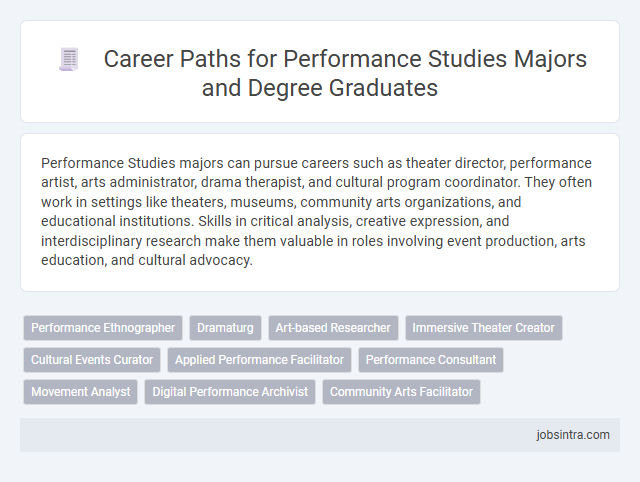 Career Paths for Performance Studies Majors and Degree Graduates

Performance Studies majors can pursue careers such as theater director, performance artist, arts administrator, drama therapist, and cultural program coordinator. They often work in settings like theaters, museums, community arts organizations, and educational institutions. Skills in critical analysis, creative expression, and interdisciplinary research make them valuable in roles involving event production, arts education, and cultural advocacy.

Performance Ethnographer
Dramaturg
Art-based Researcher
Immersive Theater Creator
Cultural Events Curator
Applied Performance Facilitator
Performance Consultant
Movement Analyst
Digital Performance Archivist
Community Arts Facilitator

jobsintra.com