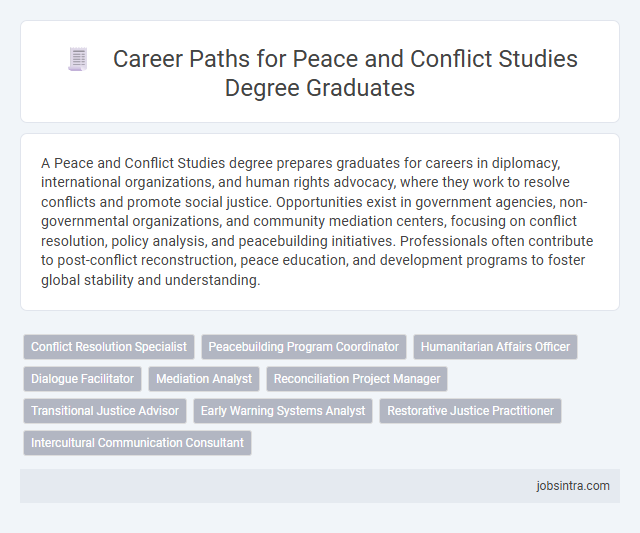 Career Paths for Peace and Conflict Studies Degree Graduates

A Peace and Conflict Studies degree prepares graduates for careers in diplomacy, international organizations, and human rights advocacy, where they work to resolve conflicts and promote social justice. Opportunities exist in government agencies, non-governmental organizations, and community mediation centers, focusing on conflict resolution, policy analysis, and peacebuilding initiatives. Professionals often contribute to post-conflict reconstruction, peace education, and development programs to foster global stability and understanding.

Conflict Resolution Specialist
Peacebuilding Program Coordinator
Humanitarian Affairs Officer
Dialogue Facilitator
Mediation Analyst
Reconciliation Project Manager
Transitional Justice Advisor
Early Warning Systems Analyst
Restorative Justice Practitioner
Intercultural Communication Consultant

jobsintra.com