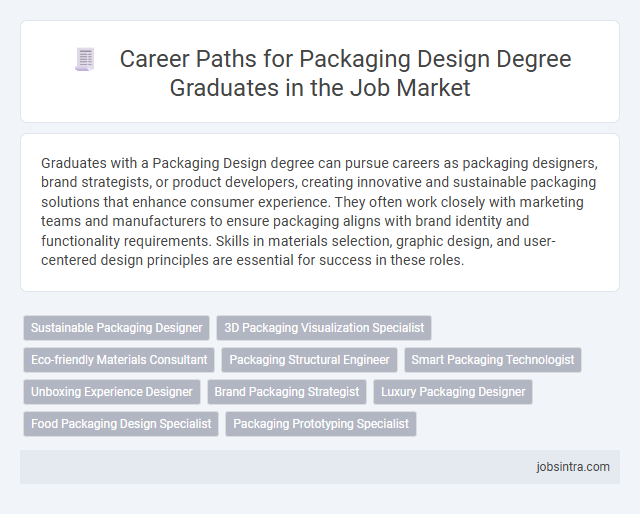 Career Paths for Packaging Design Degree Graduates in the Job Market

Graduates with a Packaging Design degree can pursue careers as packaging designers, brand strategists, or product developers, creating innovative and sustainable packaging solutions that enhance consumer experience. They often work closely with marketing teams and manufacturers to ensure packaging aligns with brand identity and functionality requirements. Skills in materials selection, graphic design, and user-centered design principles are essential for success in these roles.

Sustainable Packaging Designer
3D Packaging Visualization Specialist
Eco-friendly Materials Consultant
Packaging Structural Engineer
Smart Packaging Technologist
Unboxing Experience Designer
Brand Packaging Strategist
Luxury Packaging Designer
Food Packaging Design Specialist
Packaging Prototyping Specialist

jobsintra.com