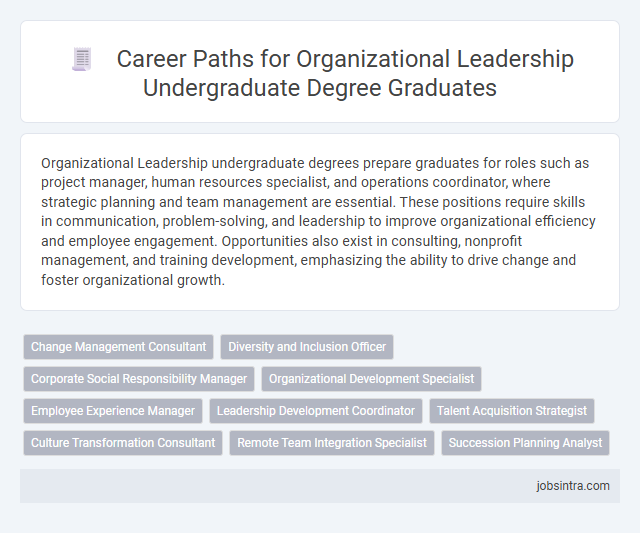 Career Paths for Organizational Leadership Undergraduate Degree Graduates

Organizational Leadership undergraduate degrees prepare graduates for roles such as project manager, human resources specialist, and operations coordinator, where strategic planning and team management are essential. These positions require skills in communication, problem-solving, and leadership to improve organizational efficiency and employee engagement. Opportunities also exist in consulting, nonprofit management, and training development, emphasizing the ability to drive change and foster organizational growth.

Change Management Consultant
Diversity and Inclusion Officer
Corporate Social Responsibility Manager
Organizational Development Specialist
Employee Experience Manager
Leadership Development Coordinator
Talent Acquisition Strategist
Culture Transformation Consultant
Remote Team Integration Specialist
Succession Planning Analyst

jobsintra.com