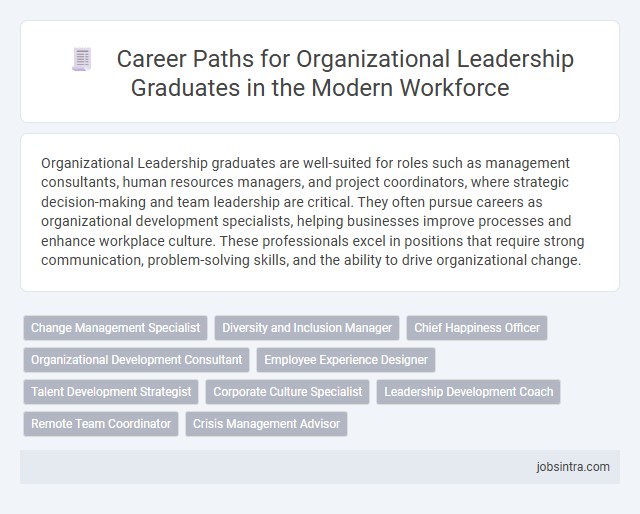 Career Paths for Organizational Leadership Graduates in the Modern Workforce

Organizational Leadership graduates are well-suited for roles such as management consultants, human resources managers, and project coordinators, where strategic decision-making and team leadership are critical. They often pursue careers as organizational development specialists, helping businesses improve processes and enhance workplace culture. These professionals excel in positions that require strong communication, problem-solving skills, and the ability to drive organizational change.

Change Management Specialist
Diversity and Inclusion Manager
Chief Happiness Officer
Organizational Development Consultant
Employee Experience Designer
Talent Development Strategist
Corporate Culture Specialist
Leadership Development Coach
Remote Team Coordinator
Crisis Management Advisor

jobsintra.com