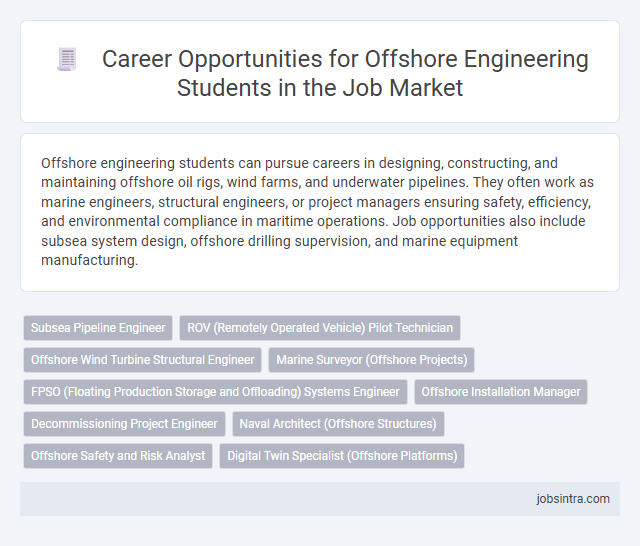 Career Opportunities for Offshore Engineering Students in the Job Market

Offshore engineering students can pursue careers in designing, constructing, and maintaining offshore oil rigs, wind farms, and underwater pipelines. They often work as marine engineers, structural engineers, or project managers ensuring safety, efficiency, and environmental compliance in maritime operations. Job opportunities also include subsea system design, offshore drilling supervision, and marine equipment manufacturing.

Subsea Pipeline Engineer
ROV (Remotely Operated Vehicle) Pilot Technician
Offshore Wind Turbine Structural Engineer
Marine Surveyor (Offshore Projects)
FPSO (Floating Production Storage and Offloading) Systems Engineer
Offshore Installation Manager
Decommissioning Project Engineer
Naval Architect (Offshore Structures)
Offshore Safety and Risk Analyst
Digital Twin Specialist (Offshore Platforms)

jobsintra.com