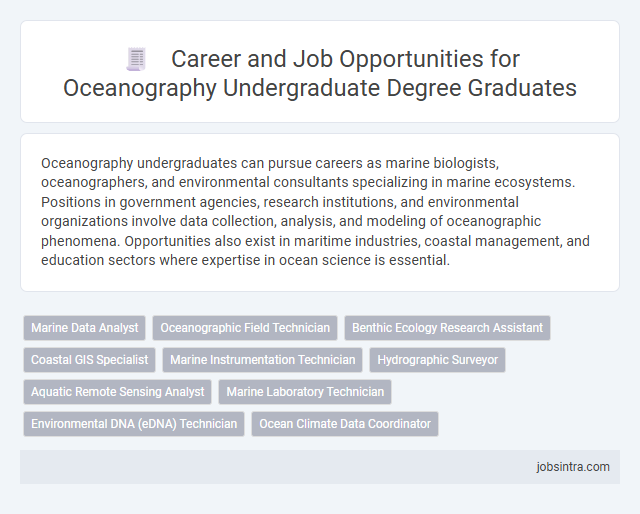 Career and Job Opportunities for Oceanography Undergraduate Degree Graduates

Oceanography undergraduates can pursue careers as marine biologists, oceanographers, and environmental consultants specializing in marine ecosystems. Positions in government agencies, research institutions, and environmental organizations involve data collection, analysis, and modeling of oceanographic phenomena. Opportunities also exist in maritime industries, coastal management, and education sectors where expertise in ocean science is essential.

Marine Data Analyst
Oceanographic Field Technician
Benthic Ecology Research Assistant
Coastal GIS Specialist
Marine Instrumentation Technician
Hydrographic Surveyor
Aquatic Remote Sensing Analyst
Marine Laboratory Technician
Environmental DNA (eDNA) Technician
Ocean Climate Data Coordinator

jobsintra.com