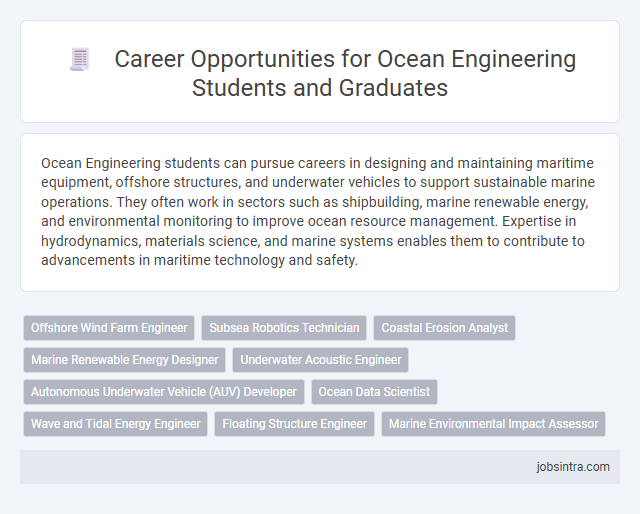 Career Opportunities for Ocean Engineering Students and Graduates

Ocean Engineering students can pursue careers in designing and maintaining maritime equipment, offshore structures, and underwater vehicles to support sustainable marine operations. They often work in sectors such as shipbuilding, marine renewable energy, and environmental monitoring to improve ocean resource management. Expertise in hydrodynamics, materials science, and marine systems enables them to contribute to advancements in maritime technology and safety.

Offshore Wind Farm Engineer
Subsea Robotics Technician
Coastal Erosion Analyst
Marine Renewable Energy Designer
Underwater Acoustic Engineer
Autonomous Underwater Vehicle (AUV) Developer
Ocean Data Scientist
Wave and Tidal Energy Engineer
Floating Structure Engineer
Marine Environmental Impact Assessor

jobsintra.com