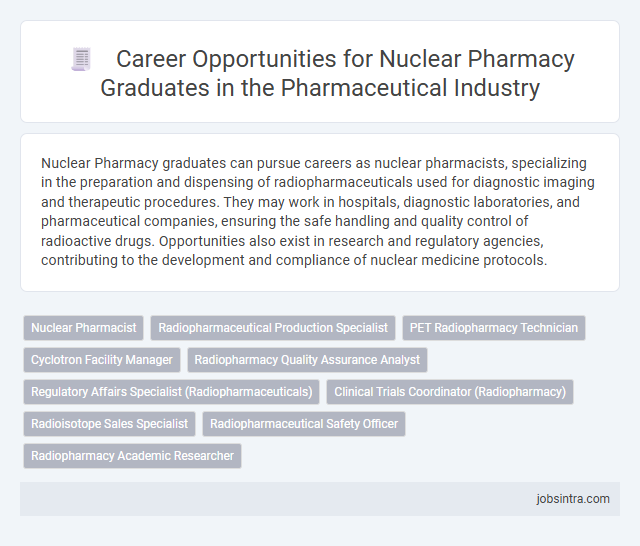 Career Opportunities for Nuclear Pharmacy Graduates in the Pharmaceutical Industry

Nuclear Pharmacy graduates can pursue careers as nuclear pharmacists, specializing in the preparation and dispensing of radiopharmaceuticals used for diagnostic imaging and therapeutic procedures. They may work in hospitals, diagnostic laboratories, and pharmaceutical companies, ensuring the safe handling and quality control of radioactive drugs. Opportunities also exist in research and regulatory agencies, contributing to the development and compliance of nuclear medicine protocols.

Nuclear Pharmacist
Radiopharmaceutical Production Specialist
PET Radiopharmacy Technician
Cyclotron Facility Manager
Radiopharmacy Quality Assurance Analyst
Regulatory Affairs Specialist (Radiopharmaceuticals)
Clinical Trials Coordinator (Radiopharmacy)
Radioisotope Sales Specialist
Radiopharmaceutical Safety Officer
Radiopharmacy Academic Researcher

jobsintra.com