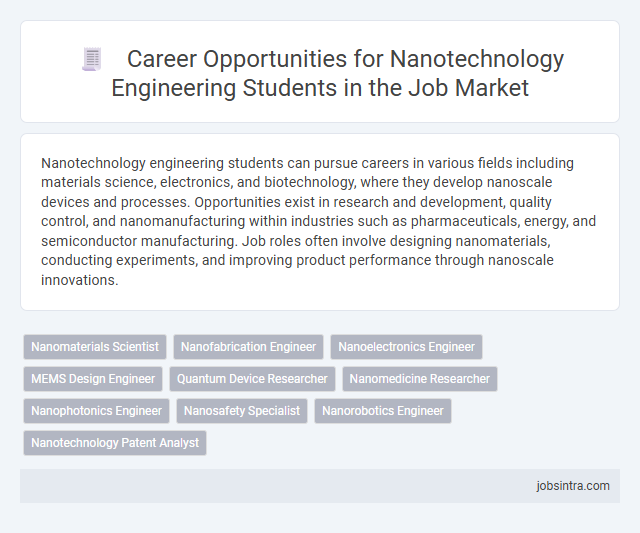 Career Opportunities for Nanotechnology Engineering Students in the Job Market

Nanotechnology engineering students can pursue careers in various fields including materials science, electronics, and biotechnology, where they develop nanoscale devices and processes. Opportunities exist in research and development, quality control, and nanomanufacturing within industries such as pharmaceuticals, energy, and semiconductor manufacturing. Job roles often involve designing nanomaterials, conducting experiments, and improving product performance through nanoscale innovations.

Nanomaterials Scientist
Nanofabrication Engineer
Nanoelectronics Engineer
MEMS Design Engineer
Quantum Device Researcher
Nanomedicine Researcher
Nanophotonics Engineer
Nanosafety Specialist
Nanorobotics Engineer
Nanotechnology Patent Analyst

jobsintra.com