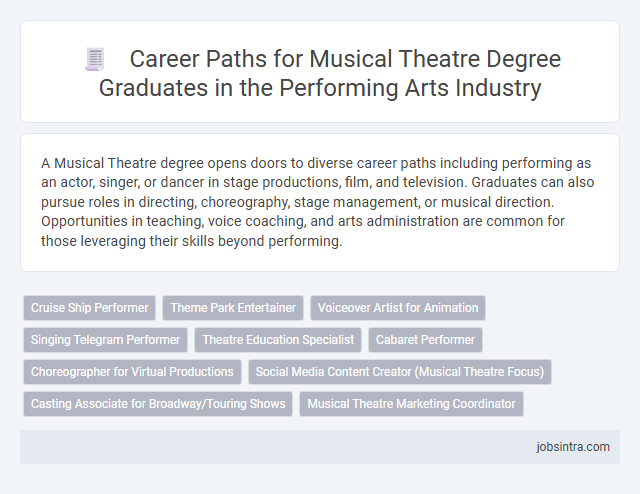 Career Paths for Musical Theatre Degree Graduates in the Performing Arts Industry

A Musical Theatre degree opens doors to diverse career paths including performing as an actor, singer, or dancer in stage productions, film, and television. Graduates can also pursue roles in directing, choreography, stage management, or musical direction. Opportunities in teaching, voice coaching, and arts administration are common for those leveraging their skills beyond performing.

Cruise Ship Performer
Theme Park Entertainer
Voiceover Artist for Animation
Singing Telegram Performer
Theatre Education Specialist
Cabaret Performer
Choreographer for Virtual Productions
Social Media Content Creator (Musical Theatre Focus)
Casting Associate for Broadway/Touring Shows
Musical Theatre Marketing Coordinator

jobsintra.com