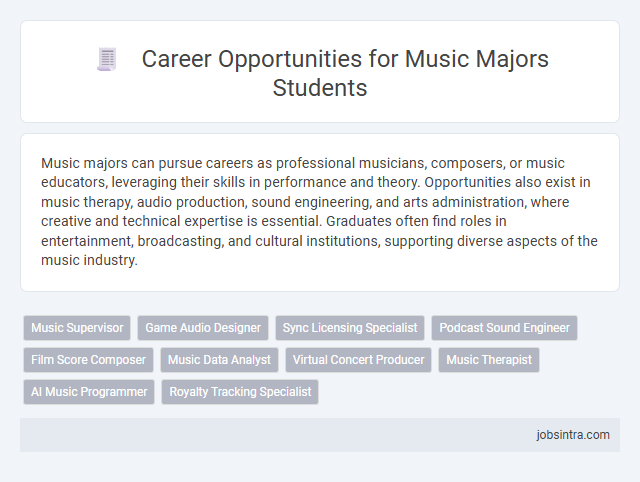 Career Opportunities for Music Majors Students

Music majors can pursue careers as professional musicians, composers, or music educators, leveraging their skills in performance and theory. Opportunities also exist in music therapy, audio production, sound engineering, and arts administration, where creative and technical expertise is essential. Graduates often find roles in entertainment, broadcasting, and cultural institutions, supporting diverse aspects of the music industry.

Music Supervisor
Game Audio Designer
Sync Licensing Specialist
Podcast Sound Engineer
Film Score Composer
Music Data Analyst
Virtual Concert Producer
Music Therapist
AI Music Programmer
Royalty Tracking Specialist

jobsintra.com