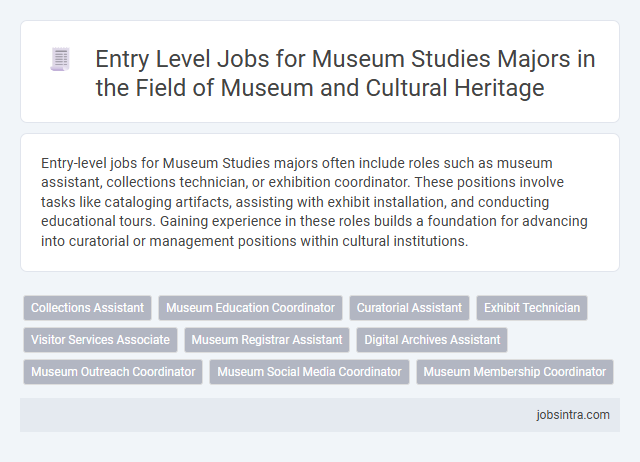 Entry Level Jobs for Museum Studies Majors in the Field of Museum and Cultural Heritage

Entry-level jobs for Museum Studies majors often include roles such as museum assistant, collections technician, or exhibition coordinator. These positions involve tasks like cataloging artifacts, assisting with exhibit installation, and conducting educational tours. Gaining experience in these roles builds a foundation for advancing into curatorial or management positions within cultural institutions.

Collections Assistant
Museum Education Coordinator
Curatorial Assistant
Exhibit Technician
Visitor Services Associate
Museum Registrar Assistant
Digital Archives Assistant
Museum Outreach Coordinator
Museum Social Media Coordinator
Museum Membership Coordinator

jobsintra.com