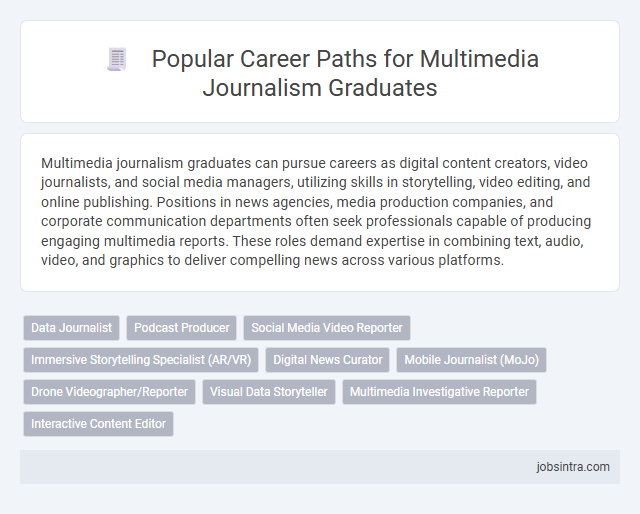 Popular Career Paths for Multimedia Journalism Graduates

Multimedia journalism graduates can pursue careers as digital content creators, video journalists, and social media managers, utilizing skills in storytelling, video editing, and online publishing. Positions in news agencies, media production companies, and corporate communication departments often seek professionals capable of producing engaging multimedia reports. These roles demand expertise in combining text, audio, video, and graphics to deliver compelling news across various platforms.

Data Journalist
Podcast Producer
Social Media Video Reporter
Immersive Storytelling Specialist (AR/VR)
Digital News Curator
Mobile Journalist (MoJo)
Drone Videographer/Reporter
Visual Data Storyteller
Multimedia Investigative Reporter
Interactive Content Editor

jobsintra.com