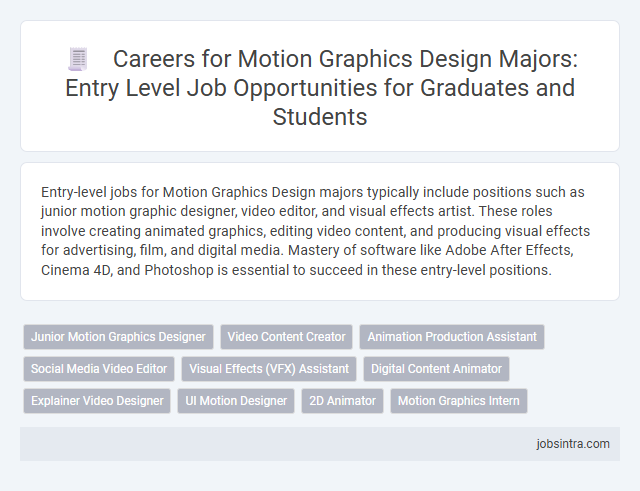 Careers for Motion Graphics Design Majors: Entry Level Job Opportunities for Graduates and Students

Entry-level jobs for Motion Graphics Design majors typically include positions such as junior motion graphic designer, video editor, and visual effects artist. These roles involve creating animated graphics, editing video content, and producing visual effects for advertising, film, and digital media. Mastery of software like Adobe After Effects, Cinema 4D, and Photoshop is essential to succeed in these entry-level positions.

Junior Motion Graphics Designer
Video Content Creator
Animation Production Assistant
Social Media Video Editor
Visual Effects (VFX) Assistant
Digital Content Animator
Explainer Video Designer
UI Motion Designer
2D Animator
Motion Graphics Intern

jobsintra.com