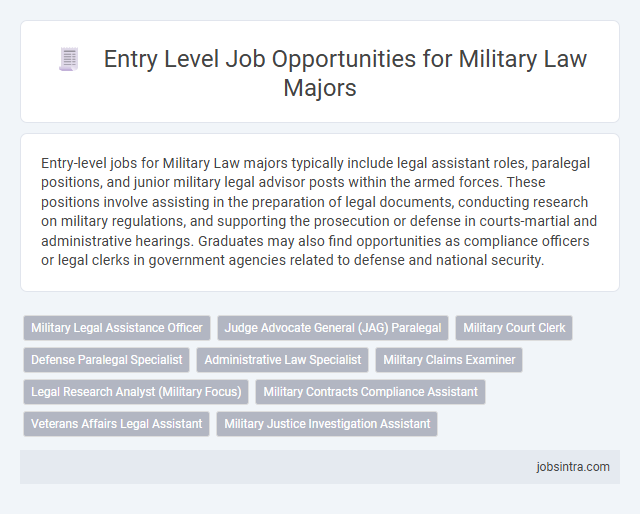 Entry Level Job Opportunities for Military Law Majors

Entry-level jobs for Military Law majors typically include legal assistant roles, paralegal positions, and junior military legal advisor posts within the armed forces. These positions involve assisting in the preparation of legal documents, conducting research on military regulations, and supporting the prosecution or defense in courts-martial and administrative hearings. Graduates may also find opportunities as compliance officers or legal clerks in government agencies related to defense and national security.

Military Legal Assistance Officer
Judge Advocate General (JAG) Paralegal
Military Court Clerk
Defense Paralegal Specialist
Administrative Law Specialist
Military Claims Examiner
Legal Research Analyst (Military Focus)
Military Contracts Compliance Assistant
Veterans Affairs Legal Assistant
Military Justice Investigation Assistant

jobsintra.com