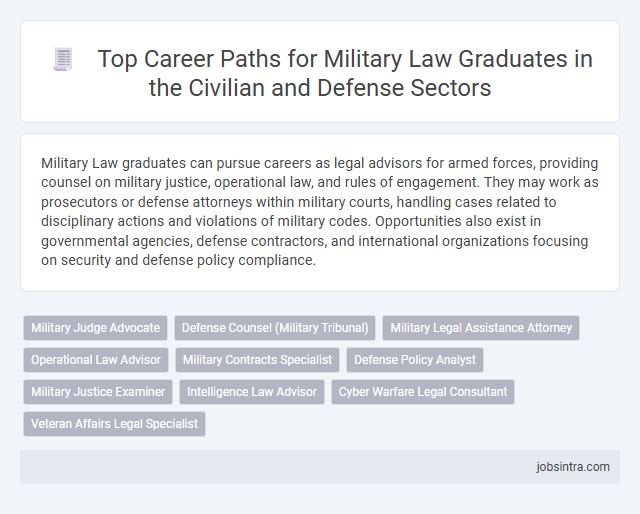 Top Career Paths for Military Law Graduates in the Civilian and Defense Sectors

Military Law graduates can pursue careers as legal advisors for armed forces, providing counsel on military justice, operational law, and rules of engagement. They may work as prosecutors or defense attorneys within military courts, handling cases related to disciplinary actions and violations of military codes. Opportunities also exist in governmental agencies, defense contractors, and international organizations focusing on security and defense policy compliance.

Military Judge Advocate
Defense Counsel (Military Tribunal)
Military Legal Assistance Attorney
Operational Law Advisor
Military Contracts Specialist
Defense Policy Analyst
Military Justice Examiner
Intelligence Law Advisor
Cyber Warfare Legal Consultant
Veteran Affairs Legal Specialist

jobsintra.com