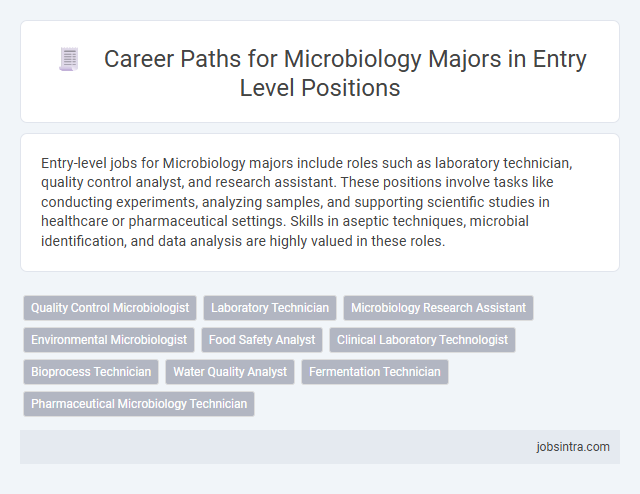 Career Paths for Microbiology Majors in Entry Level Positions

Entry-level jobs for Microbiology majors include roles such as laboratory technician, quality control analyst, and research assistant. These positions involve tasks like conducting experiments, analyzing samples, and supporting scientific studies in healthcare or pharmaceutical settings. Skills in aseptic techniques, microbial identification, and data analysis are highly valued in these roles.

Quality Control Microbiologist
Laboratory Technician
Microbiology Research Assistant
Environmental Microbiologist
Food Safety Analyst
Clinical Laboratory Technologist
Bioprocess Technician
Water Quality Analyst
Fermentation Technician
Pharmaceutical Microbiology Technician

jobsintra.com