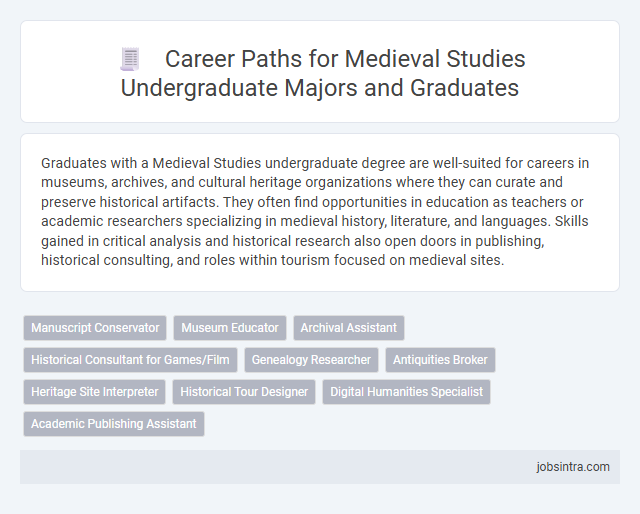 Career Paths for Medieval Studies Undergraduate Majors and Graduates

Graduates with a Medieval Studies undergraduate degree are well-suited for careers in museums, archives, and cultural heritage organizations where they can curate and preserve historical artifacts. They often find opportunities in education as teachers or academic researchers specializing in medieval history, literature, and languages. Skills gained in critical analysis and historical research also open doors in publishing, historical consulting, and roles within tourism focused on medieval sites.

Manuscript Conservator
Museum Educator
Archival Assistant
Historical Consultant for Games/Film
Genealogy Researcher
Antiquities Broker
Heritage Site Interpreter
Historical Tour Designer
Digital Humanities Specialist
Academic Publishing Assistant

jobsintra.com