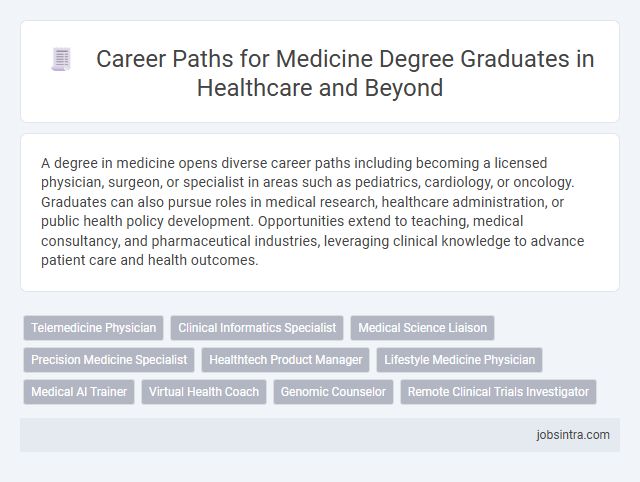 Career Paths for Medicine Degree Graduates in Healthcare and Beyond

A degree in medicine opens diverse career paths including becoming a licensed physician, surgeon, or specialist in areas such as pediatrics, cardiology, or oncology. Graduates can also pursue roles in medical research, healthcare administration, or public health policy development. Opportunities extend to teaching, medical consultancy, and pharmaceutical industries, leveraging clinical knowledge to advance patient care and health outcomes.

Telemedicine Physician
Clinical Informatics Specialist
Medical Science Liaison
Precision Medicine Specialist
Healthtech Product Manager
Lifestyle Medicine Physician
Medical AI Trainer
Virtual Health Coach
Genomic Counselor
Remote Clinical Trials Investigator

jobsintra.com