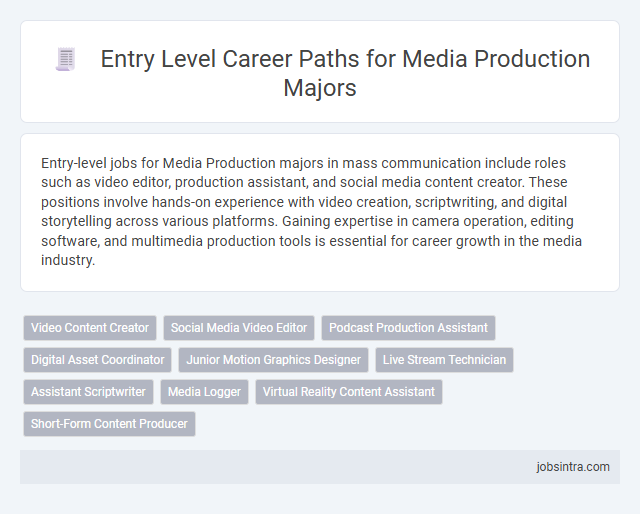 Entry Level Career Paths for Media Production Majors

Entry-level jobs for Media Production majors in mass communication include roles such as video editor, production assistant, and social media content creator. These positions involve hands-on experience with video creation, scriptwriting, and digital storytelling across various platforms. Gaining expertise in camera operation, editing software, and multimedia production tools is essential for career growth in the media industry.

Video Content Creator
Social Media Video Editor
Podcast Production Assistant
Digital Asset Coordinator
Junior Motion Graphics Designer
Live Stream Technician
Assistant Scriptwriter
Media Logger
Virtual Reality Content Assistant
Short-Form Content Producer

jobsintra.com