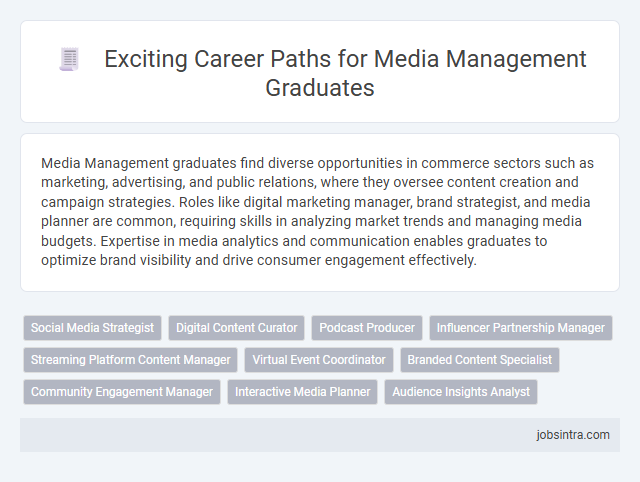 Exciting Career Paths for Media Management Graduates

Media Management graduates find diverse opportunities in commerce sectors such as marketing, advertising, and public relations, where they oversee content creation and campaign strategies. Roles like digital marketing manager, brand strategist, and media planner are common, requiring skills in analyzing market trends and managing media budgets. Expertise in media analytics and communication enables graduates to optimize brand visibility and drive consumer engagement effectively.

Social Media Strategist
Digital Content Curator
Podcast Producer
Influencer Partnership Manager
Streaming Platform Content Manager
Virtual Event Coordinator
Branded Content Specialist
Community Engagement Manager
Interactive Media Planner
Audience Insights Analyst

jobsintra.com