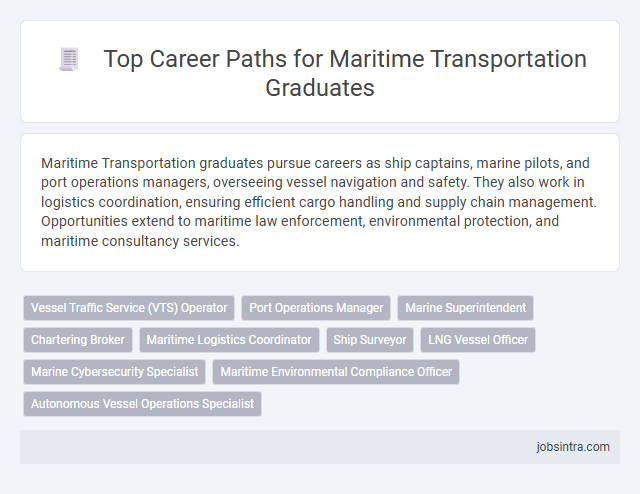 Top Career Paths for Maritime Transportation Graduates

Maritime Transportation graduates pursue careers as ship captains, marine pilots, and port operations managers, overseeing vessel navigation and safety. They also work in logistics coordination, ensuring efficient cargo handling and supply chain management. Opportunities extend to maritime law enforcement, environmental protection, and maritime consultancy services.

Vessel Traffic Service (VTS) Operator
Port Operations Manager
Marine Superintendent
Chartering Broker
Maritime Logistics Coordinator
Ship Surveyor
LNG Vessel Officer
Marine Cybersecurity Specialist
Maritime Environmental Compliance Officer
Autonomous Vessel Operations Specialist

jobsintra.com