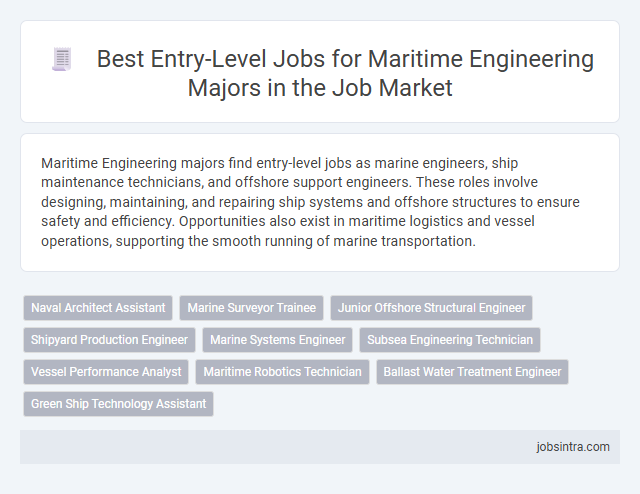 Best Entry-Level Jobs for Maritime Engineering Majors in the Job Market

Maritime Engineering majors find entry-level jobs as marine engineers, ship maintenance technicians, and offshore support engineers. These roles involve designing, maintaining, and repairing ship systems and offshore structures to ensure safety and efficiency. Opportunities also exist in maritime logistics and vessel operations, supporting the smooth running of marine transportation.

Naval Architect Assistant
Marine Surveyor Trainee
Junior Offshore Structural Engineer
Shipyard Production Engineer
Marine Systems Engineer
Subsea Engineering Technician
Vessel Performance Analyst
Maritime Robotics Technician
Ballast Water Treatment Engineer
Green Ship Technology Assistant

jobsintra.com