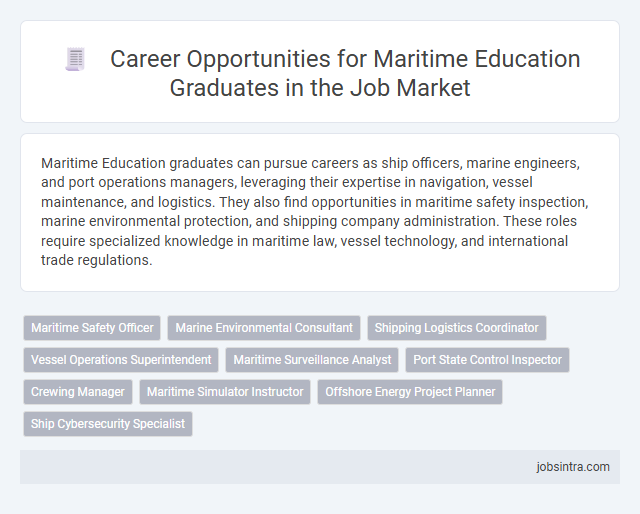 Career Opportunities for Maritime Education Graduates in the Job Market

Maritime Education graduates can pursue careers as ship officers, marine engineers, and port operations managers, leveraging their expertise in navigation, vessel maintenance, and logistics. They also find opportunities in maritime safety inspection, marine environmental protection, and shipping company administration. These roles require specialized knowledge in maritime law, vessel technology, and international trade regulations.

Maritime Safety Officer
Marine Environmental Consultant
Shipping Logistics Coordinator
Vessel Operations Superintendent
Maritime Surveillance Analyst
Port State Control Inspector
Crewing Manager
Maritime Simulator Instructor
Offshore Energy Project Planner
Ship Cybersecurity Specialist

jobsintra.com