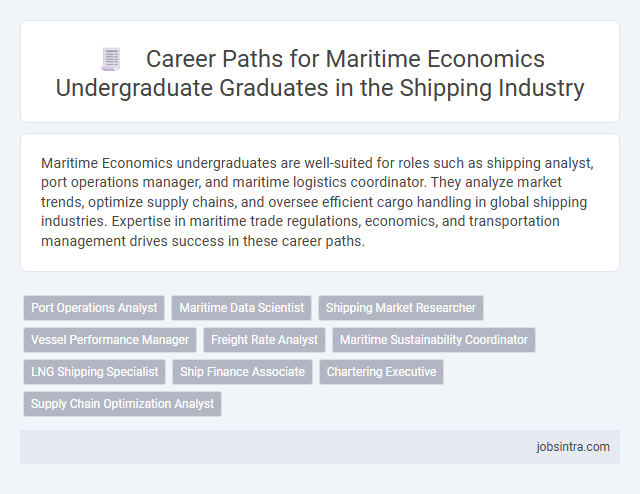 Career Paths for Maritime Economics Undergraduate Graduates in the Shipping Industry

Maritime Economics undergraduates are well-suited for roles such as shipping analyst, port operations manager, and maritime logistics coordinator. They analyze market trends, optimize supply chains, and oversee efficient cargo handling in global shipping industries. Expertise in maritime trade regulations, economics, and transportation management drives success in these career paths.

Port Operations Analyst
Maritime Data Scientist
Shipping Market Researcher
Vessel Performance Manager
Freight Rate Analyst
Maritime Sustainability Coordinator
LNG Shipping Specialist
Ship Finance Associate
Chartering Executive
Supply Chain Optimization Analyst

jobsintra.com