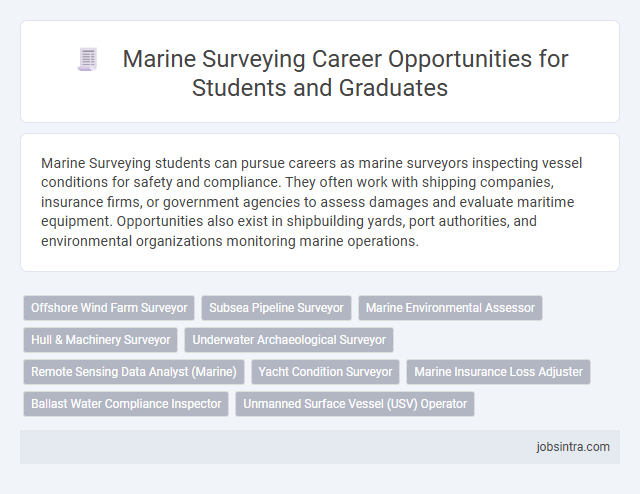 Marine Surveying Career Opportunities for Students and Graduates

Marine Surveying students can pursue careers as marine surveyors inspecting vessel conditions for safety and compliance. They often work with shipping companies, insurance firms, or government agencies to assess damages and evaluate maritime equipment. Opportunities also exist in shipbuilding yards, port authorities, and environmental organizations monitoring marine operations.

Offshore Wind Farm Surveyor
Subsea Pipeline Surveyor
Marine Environmental Assessor
Hull & Machinery Surveyor
Underwater Archaeological Surveyor
Remote Sensing Data Analyst (Marine)
Yacht Condition Surveyor
Marine Insurance Loss Adjuster
Ballast Water Compliance Inspector
Unmanned Surface Vessel (USV) Operator

jobsintra.com