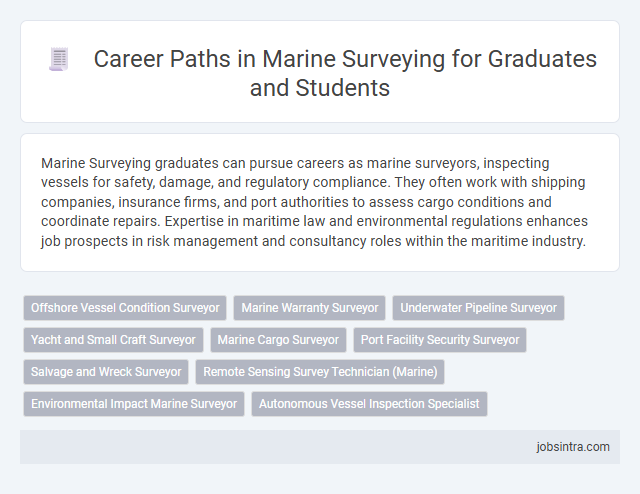 Career Paths in Marine Surveying for Graduates and Students

Marine Surveying graduates can pursue careers as marine surveyors, inspecting vessels for safety, damage, and regulatory compliance. They often work with shipping companies, insurance firms, and port authorities to assess cargo conditions and coordinate repairs. Expertise in maritime law and environmental regulations enhances job prospects in risk management and consultancy roles within the maritime industry.

Offshore Vessel Condition Surveyor
Marine Warranty Surveyor
Underwater Pipeline Surveyor
Yacht and Small Craft Surveyor
Marine Cargo Surveyor
Port Facility Security Surveyor
Salvage and Wreck Surveyor
Remote Sensing Survey Technician (Marine)
Environmental Impact Marine Surveyor
Autonomous Vessel Inspection Specialist

jobsintra.com