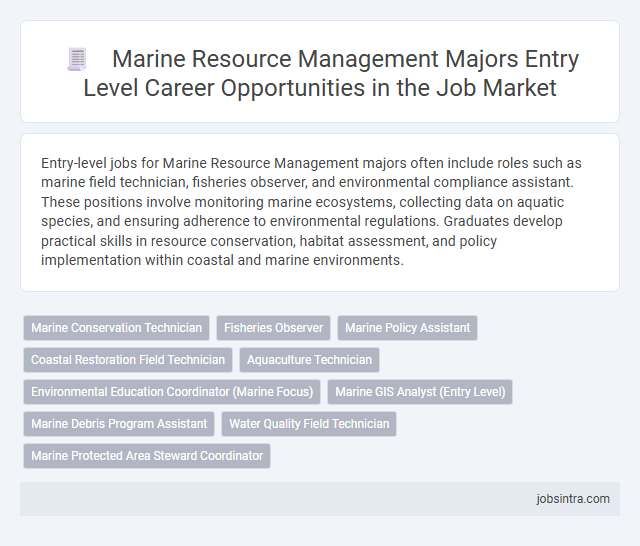 Marine Resource Management Majors Entry Level Career Opportunities in the Job Market

Entry-level jobs for Marine Resource Management majors often include roles such as marine field technician, fisheries observer, and environmental compliance assistant. These positions involve monitoring marine ecosystems, collecting data on aquatic species, and ensuring adherence to environmental regulations. Graduates develop practical skills in resource conservation, habitat assessment, and policy implementation within coastal and marine environments.

Marine Conservation Technician
Fisheries Observer
Marine Policy Assistant
Coastal Restoration Field Technician
Aquaculture Technician
Environmental Education Coordinator (Marine Focus)
Marine GIS Analyst (Entry Level)
Marine Debris Program Assistant
Water Quality Field Technician
Marine Protected Area Steward Coordinator

jobsintra.com