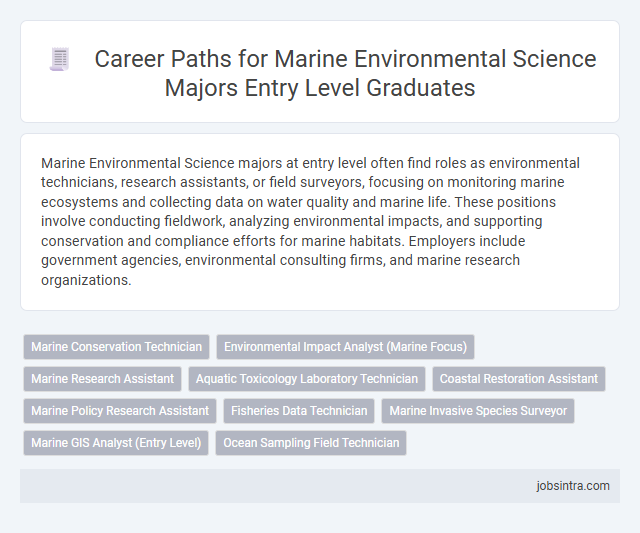 Career Paths for Marine Environmental Science Majors Entry Level Graduates

Marine Environmental Science majors at entry level often find roles as environmental technicians, research assistants, or field surveyors, focusing on monitoring marine ecosystems and collecting data on water quality and marine life. These positions involve conducting fieldwork, analyzing environmental impacts, and supporting conservation and compliance efforts for marine habitats. Employers include government agencies, environmental consulting firms, and marine research organizations.

Marine Conservation Technician
Environmental Impact Analyst (Marine Focus)
Marine Research Assistant
Aquatic Toxicology Laboratory Technician
Coastal Restoration Assistant
Marine Policy Research Assistant
Fisheries Data Technician
Marine Invasive Species Surveyor
Marine GIS Analyst (Entry Level)
Ocean Sampling Field Technician

jobsintra.com