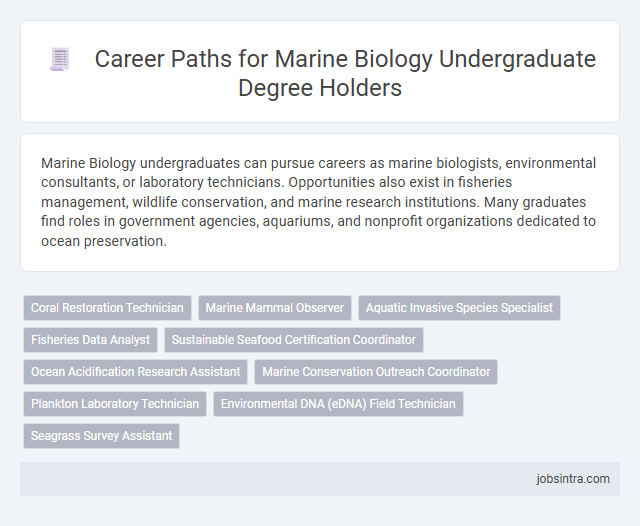 Career Paths for Marine Biology Undergraduate Degree Holders

Marine Biology undergraduates can pursue careers as marine biologists, environmental consultants, or laboratory technicians. Opportunities also exist in fisheries management, wildlife conservation, and marine research institutions. Many graduates find roles in government agencies, aquariums, and nonprofit organizations dedicated to ocean preservation.

Coral Restoration Technician
Marine Mammal Observer
Aquatic Invasive Species Specialist
Fisheries Data Analyst
Sustainable Seafood Certification Coordinator
Ocean Acidification Research Assistant
Marine Conservation Outreach Coordinator
Plankton Laboratory Technician
Environmental DNA (eDNA) Field Technician
Seagrass Survey Assistant

jobsintra.com