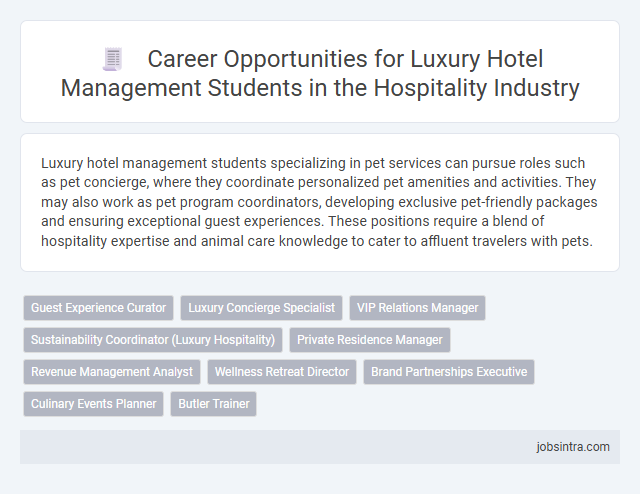 Career Opportunities for Luxury Hotel Management Students in the Hospitality Industry

Luxury hotel management students specializing in pet services can pursue roles such as pet concierge, where they coordinate personalized pet amenities and activities. They may also work as pet program coordinators, developing exclusive pet-friendly packages and ensuring exceptional guest experiences. These positions require a blend of hospitality expertise and animal care knowledge to cater to affluent travelers with pets.

Guest Experience Curator
Luxury Concierge Specialist
VIP Relations Manager
Sustainability Coordinator (Luxury Hospitality)
Private Residence Manager
Revenue Management Analyst
Wellness Retreat Director
Brand Partnerships Executive
Culinary Events Planner
Butler Trainer

jobsintra.com