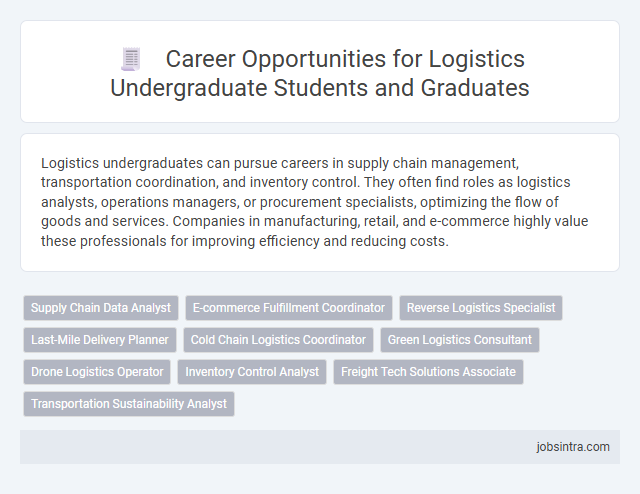 Career Opportunities for Logistics Undergraduate Students and Graduates

Logistics undergraduates can pursue careers in supply chain management, transportation coordination, and inventory control. They often find roles as logistics analysts, operations managers, or procurement specialists, optimizing the flow of goods and services. Companies in manufacturing, retail, and e-commerce highly value these professionals for improving efficiency and reducing costs.

Supply Chain Data Analyst
E-commerce Fulfillment Coordinator
Reverse Logistics Specialist
Last-Mile Delivery Planner
Cold Chain Logistics Coordinator
Green Logistics Consultant
Drone Logistics Operator
Inventory Control Analyst
Freight Tech Solutions Associate
Transportation Sustainability Analyst

jobsintra.com