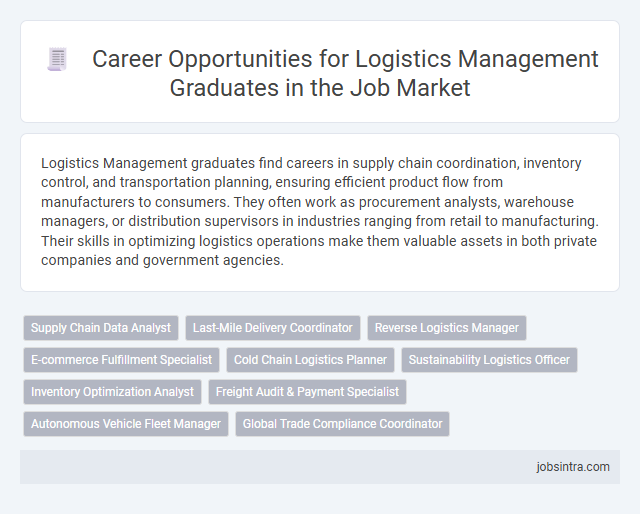 Career Opportunities for Logistics Management Graduates in the Job Market

Logistics Management graduates find careers in supply chain coordination, inventory control, and transportation planning, ensuring efficient product flow from manufacturers to consumers. They often work as procurement analysts, warehouse managers, or distribution supervisors in industries ranging from retail to manufacturing. Their skills in optimizing logistics operations make them valuable assets in both private companies and government agencies.

Supply Chain Data Analyst
Last-Mile Delivery Coordinator
Reverse Logistics Manager
E-commerce Fulfillment Specialist
Cold Chain Logistics Planner
Sustainability Logistics Officer
Inventory Optimization Analyst
Freight Audit & Payment Specialist
Autonomous Vehicle Fleet Manager
Global Trade Compliance Coordinator

jobsintra.com