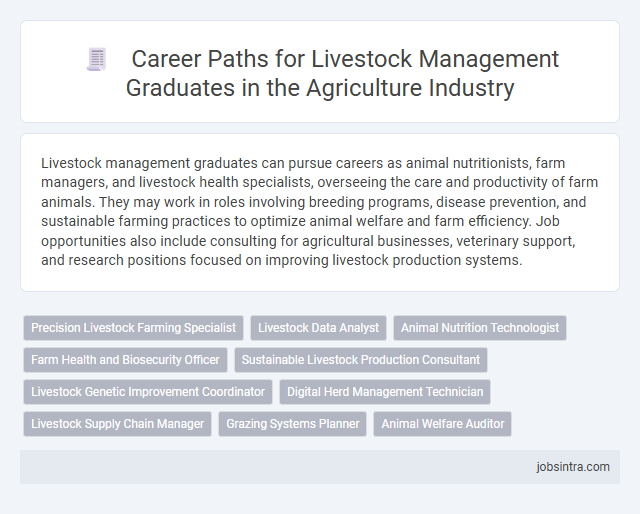 Career Paths for Livestock Management Graduates in the Agriculture Industry

Livestock management graduates can pursue careers as animal nutritionists, farm managers, and livestock health specialists, overseeing the care and productivity of farm animals. They may work in roles involving breeding programs, disease prevention, and sustainable farming practices to optimize animal welfare and farm efficiency. Job opportunities also include consulting for agricultural businesses, veterinary support, and research positions focused on improving livestock production systems.

Precision Livestock Farming Specialist
Livestock Data Analyst
Animal Nutrition Technologist
Farm Health and Biosecurity Officer
Sustainable Livestock Production Consultant
Livestock Genetic Improvement Coordinator
Digital Herd Management Technician
Livestock Supply Chain Manager
Grazing Systems Planner
Animal Welfare Auditor

jobsintra.com