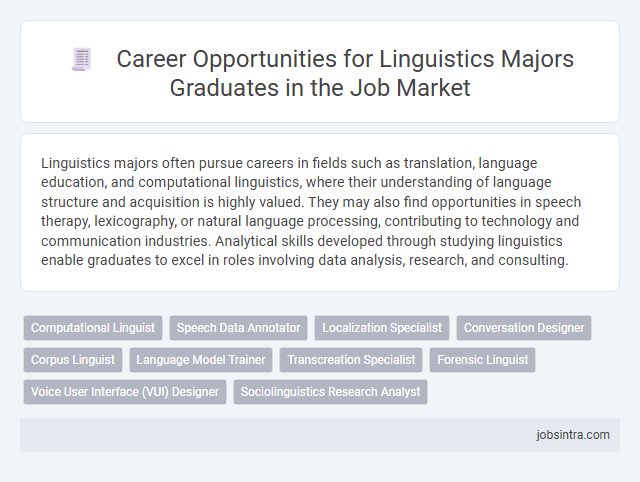 Career Opportunities for Linguistics Majors Graduates in the Job Market

Linguistics majors often pursue careers in fields such as translation, language education, and computational linguistics, where their understanding of language structure and acquisition is highly valued. They may also find opportunities in speech therapy, lexicography, or natural language processing, contributing to technology and communication industries. Analytical skills developed through studying linguistics enable graduates to excel in roles involving data analysis, research, and consulting.

Computational Linguist
Speech Data Annotator
Localization Specialist
Conversation Designer
Corpus Linguist
Language Model Trainer
Transcreation Specialist
Forensic Linguist
Voice User Interface (VUI) Designer
Sociolinguistics Research Analyst

jobsintra.com