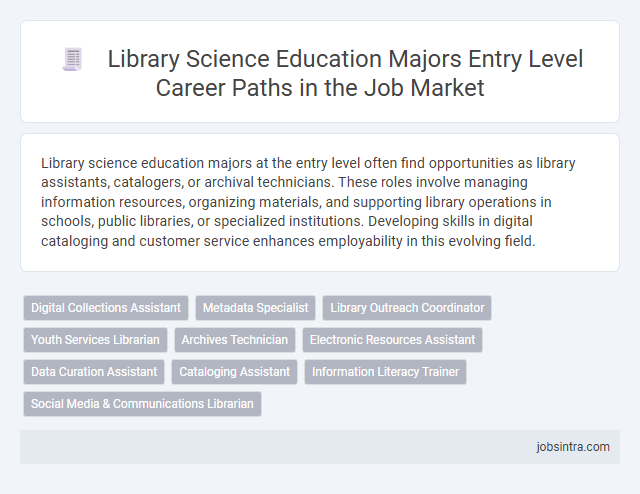 Library Science Education Majors Entry Level Career Paths in the Job Market

Library science education majors at the entry level often find opportunities as library assistants, catalogers, or archival technicians. These roles involve managing information resources, organizing materials, and supporting library operations in schools, public libraries, or specialized institutions. Developing skills in digital cataloging and customer service enhances employability in this evolving field.

Digital Collections Assistant
Metadata Specialist
Library Outreach Coordinator
Youth Services Librarian
Archives Technician
Electronic Resources Assistant
Data Curation Assistant
Cataloging Assistant
Information Literacy Trainer
Social Media & Communications Librarian

jobsintra.com