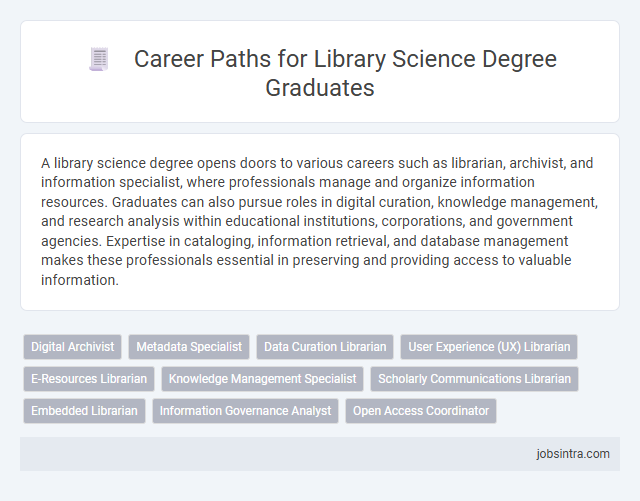 Career Paths for Library Science Degree Graduates

A library science degree opens doors to various careers such as librarian, archivist, and information specialist, where professionals manage and organize information resources. Graduates can also pursue roles in digital curation, knowledge management, and research analysis within educational institutions, corporations, and government agencies. Expertise in cataloging, information retrieval, and database management makes these professionals essential in preserving and providing access to valuable information.

Digital Archivist
Metadata Specialist
Data Curation Librarian
User Experience (UX) Librarian
E-Resources Librarian
Knowledge Management Specialist
Scholarly Communications Librarian
Embedded Librarian
Information Governance Analyst
Open Access Coordinator

jobsintra.com