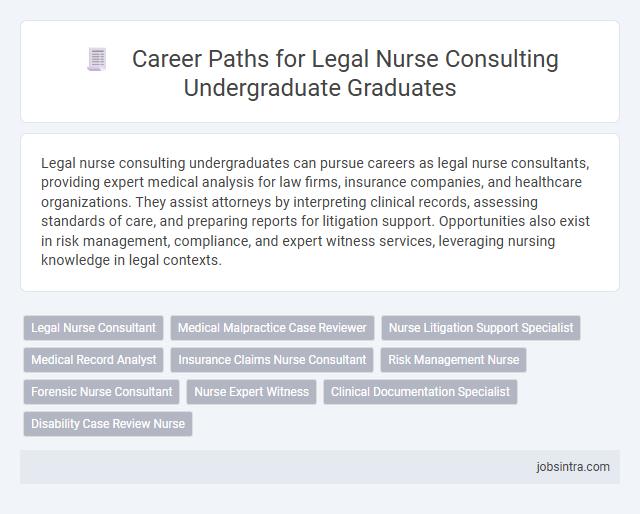 Career Paths for Legal Nurse Consulting Undergraduate Graduates

Legal nurse consulting undergraduates can pursue careers as legal nurse consultants, providing expert medical analysis for law firms, insurance companies, and healthcare organizations. They assist attorneys by interpreting clinical records, assessing standards of care, and preparing reports for litigation support. Opportunities also exist in risk management, compliance, and expert witness services, leveraging nursing knowledge in legal contexts.

Legal Nurse Consultant
Medical Malpractice Case Reviewer
Nurse Litigation Support Specialist
Medical Record Analyst
Insurance Claims Nurse Consultant
Risk Management Nurse
Forensic Nurse Consultant
Nurse Expert Witness
Clinical Documentation Specialist
Disability Case Review Nurse

jobsintra.com