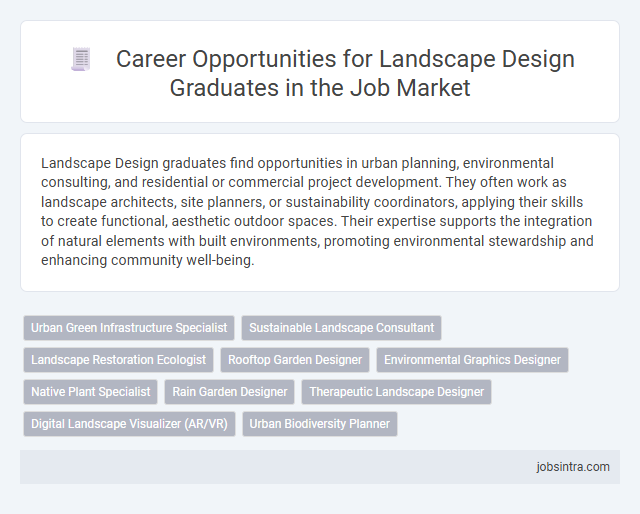 Career Opportunities for Landscape Design Graduates in the Job Market

Landscape Design graduates find opportunities in urban planning, environmental consulting, and residential or commercial project development. They often work as landscape architects, site planners, or sustainability coordinators, applying their skills to create functional, aesthetic outdoor spaces. Their expertise supports the integration of natural elements with built environments, promoting environmental stewardship and enhancing community well-being.

Urban Green Infrastructure Specialist
Sustainable Landscape Consultant
Landscape Restoration Ecologist
Rooftop Garden Designer
Environmental Graphics Designer
Native Plant Specialist
Rain Garden Designer
Therapeutic Landscape Designer
Digital Landscape Visualizer (AR/VR)
Urban Biodiversity Planner

jobsintra.com