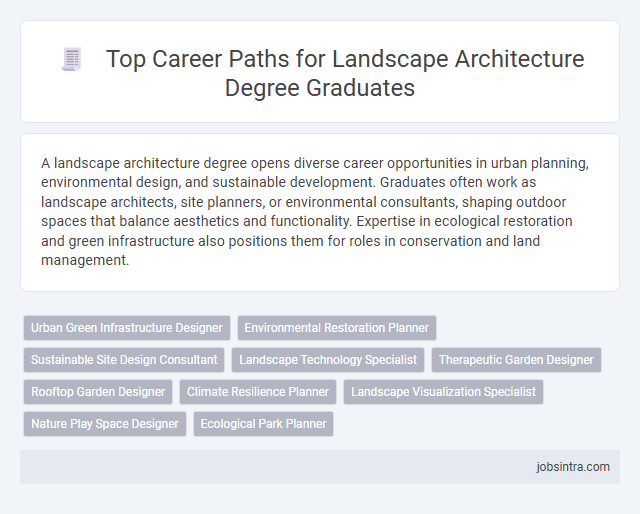 Top Career Paths for Landscape Architecture Degree Graduates

A landscape architecture degree opens diverse career opportunities in urban planning, environmental design, and sustainable development. Graduates often work as landscape architects, site planners, or environmental consultants, shaping outdoor spaces that balance aesthetics and functionality. Expertise in ecological restoration and green infrastructure also positions them for roles in conservation and land management.

Urban Green Infrastructure Designer
Environmental Restoration Planner
Sustainable Site Design Consultant
Landscape Technology Specialist
Therapeutic Garden Designer
Rooftop Garden Designer
Climate Resilience Planner
Landscape Visualization Specialist
Nature Play Space Designer
Ecological Park Planner

jobsintra.com