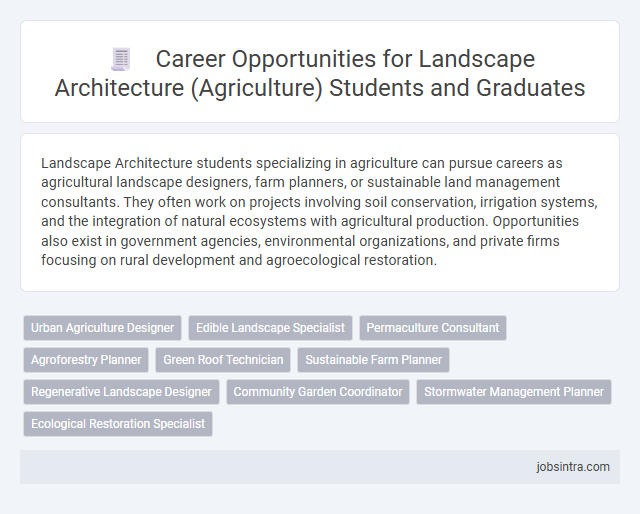 Career Opportunities for Landscape Architecture (Agriculture) Students and Graduates

Landscape Architecture students specializing in agriculture can pursue careers as agricultural landscape designers, farm planners, or sustainable land management consultants. They often work on projects involving soil conservation, irrigation systems, and the integration of natural ecosystems with agricultural production. Opportunities also exist in government agencies, environmental organizations, and private firms focusing on rural development and agroecological restoration.

Urban Agriculture Designer
Edible Landscape Specialist
Permaculture Consultant
Agroforestry Planner
Green Roof Technician
Sustainable Farm Planner
Regenerative Landscape Designer
Community Garden Coordinator
Stormwater Management Planner
Ecological Restoration Specialist

jobsintra.com